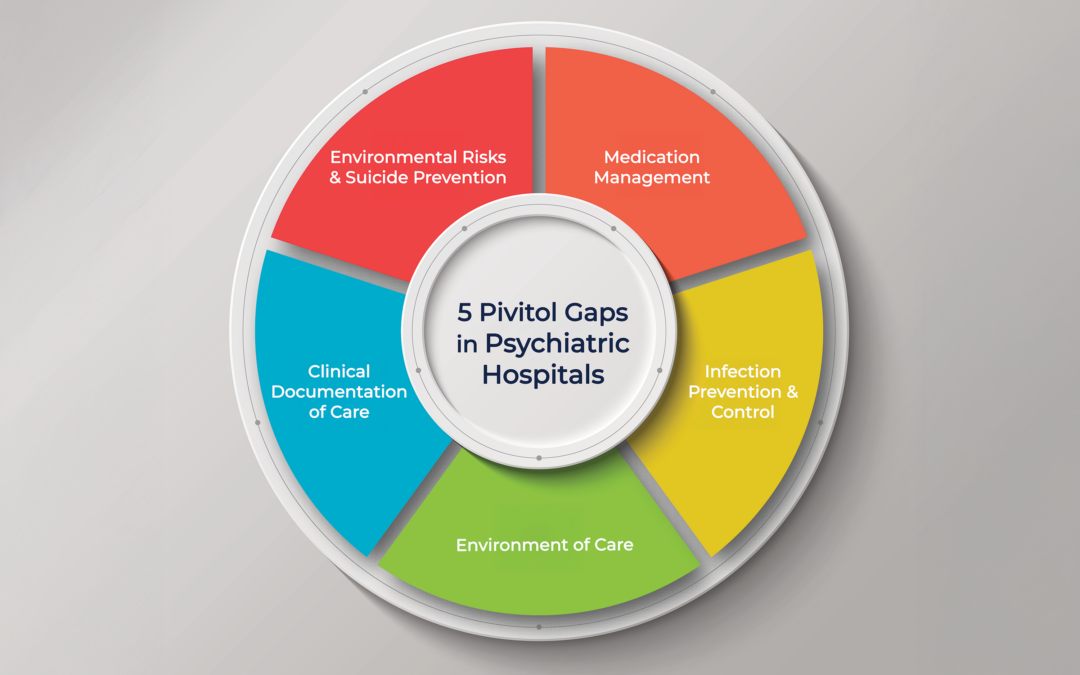 5 Pivitol Gaps in Psychiatric Hospitals

Environmental Risks & Suicide Prevention

Medication Management

Infection Prevention & Control

Environment of Care

Clinical Documentation of Care